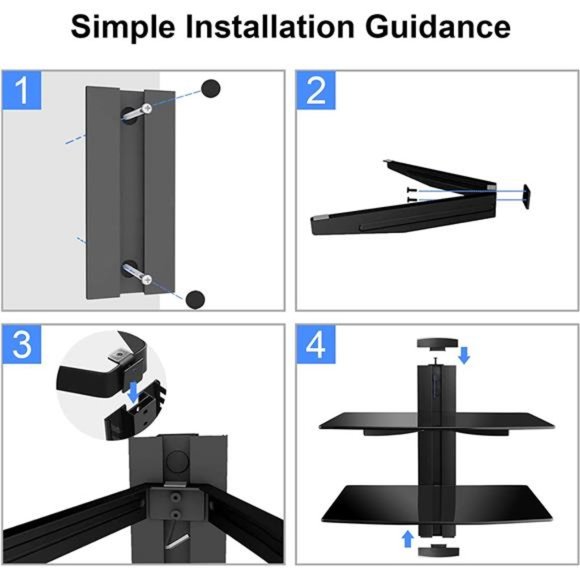 Simple Installation Guidance

1

2

3

4